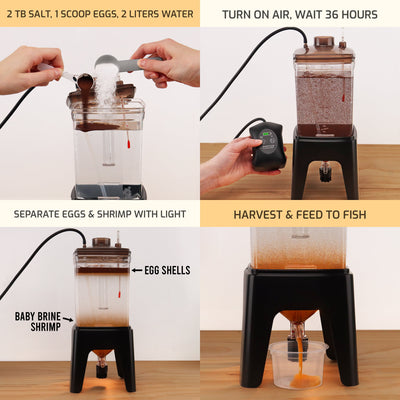 2 TB SALT, 1 SCOOP EGGS, 2 LITERS WATER

TURN ON AIR, WAIT 36 HOURS

SEPARATE EGGS & SHRIMP WITH LIGHT

EGG SHELLS

BABY BRINE SHRIMP

HARVEST & FEED TO FISH