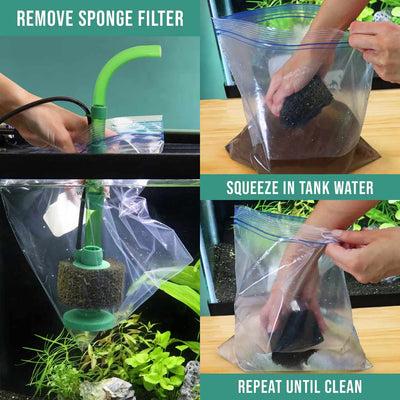 REMOVE SPONGE FILTER

SQUEEZE IN TANK WATER

REPEAT UNTIL CLEAN