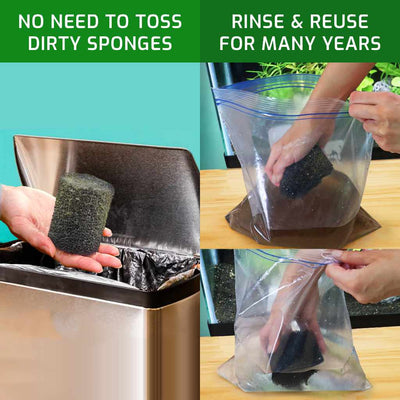 NO NEED TO TOSS DIRTY SPONGES

RINSE & REUSE FOR MANY YEARS