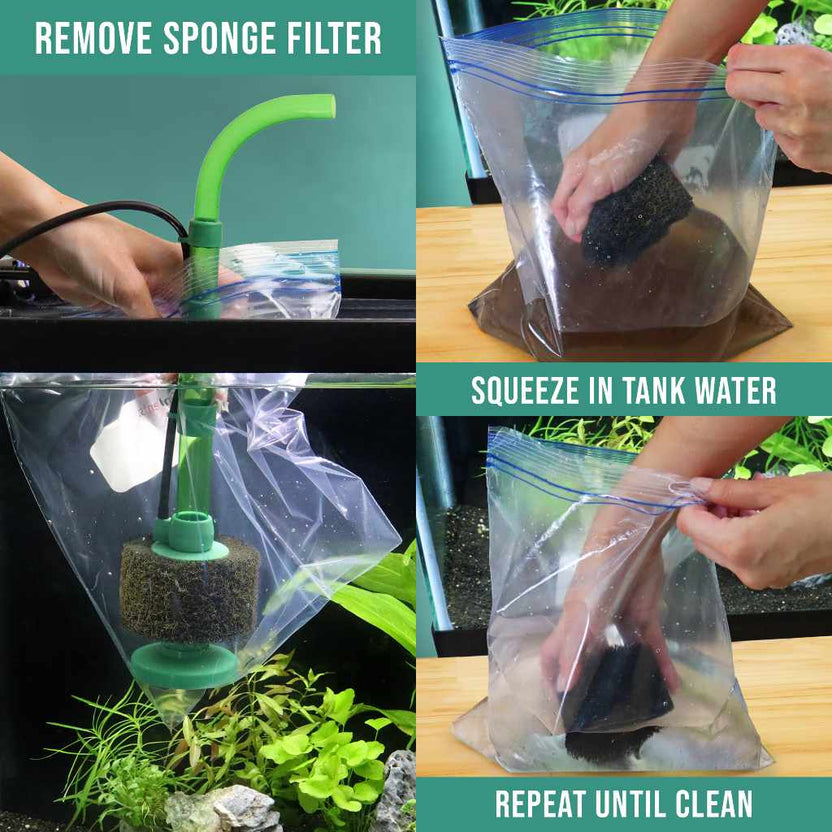 REMOVE SPONGE FILTER

SQUEEZE IN TANK WATER

REPEAT UNTIL CLEAN